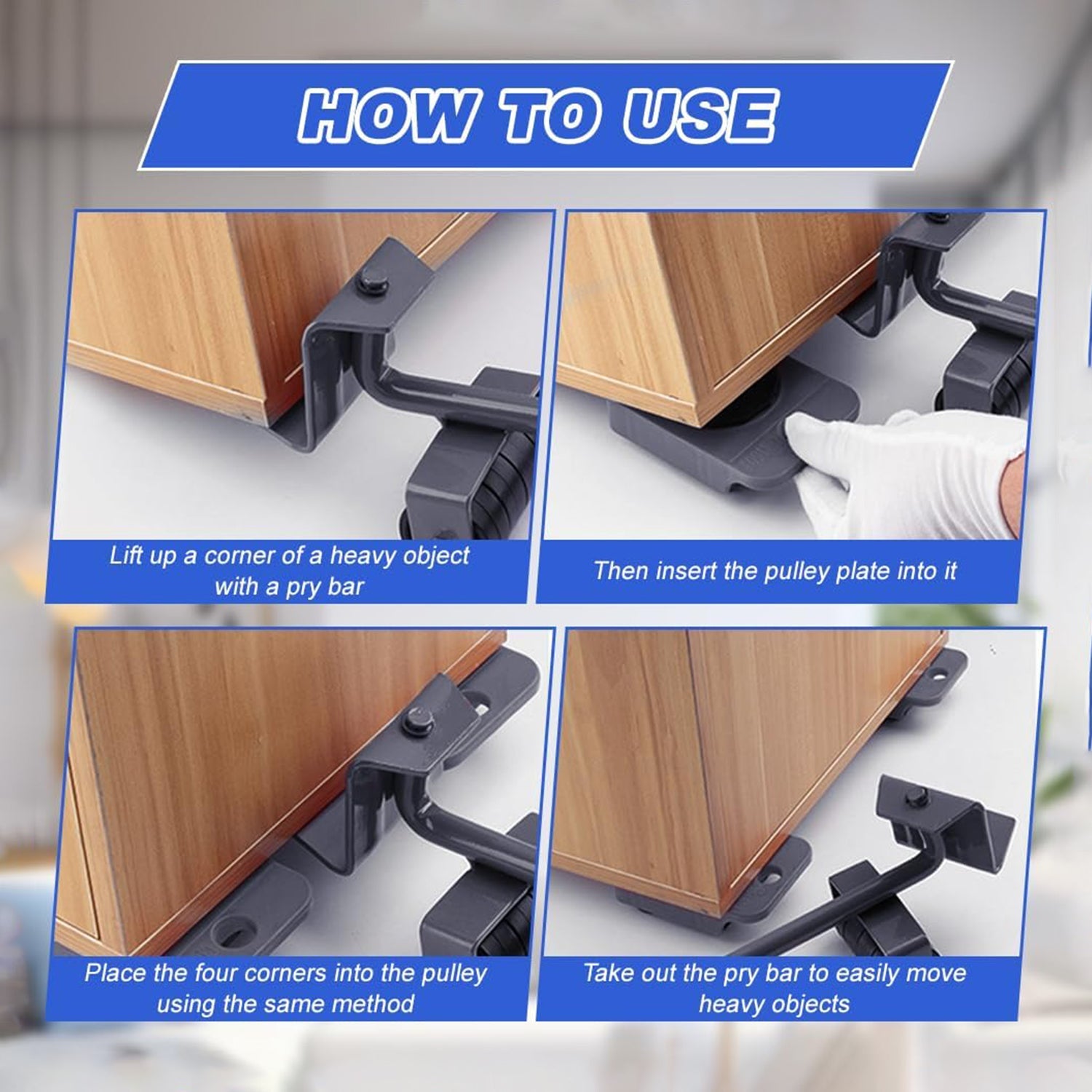 HOW TO USE

Lift up a corner of a heavy object with a pry bar

Then insert the pulley plate into it

Place the four corners into the pulley using the same method

Take out the pry bar to easily move heavy objects