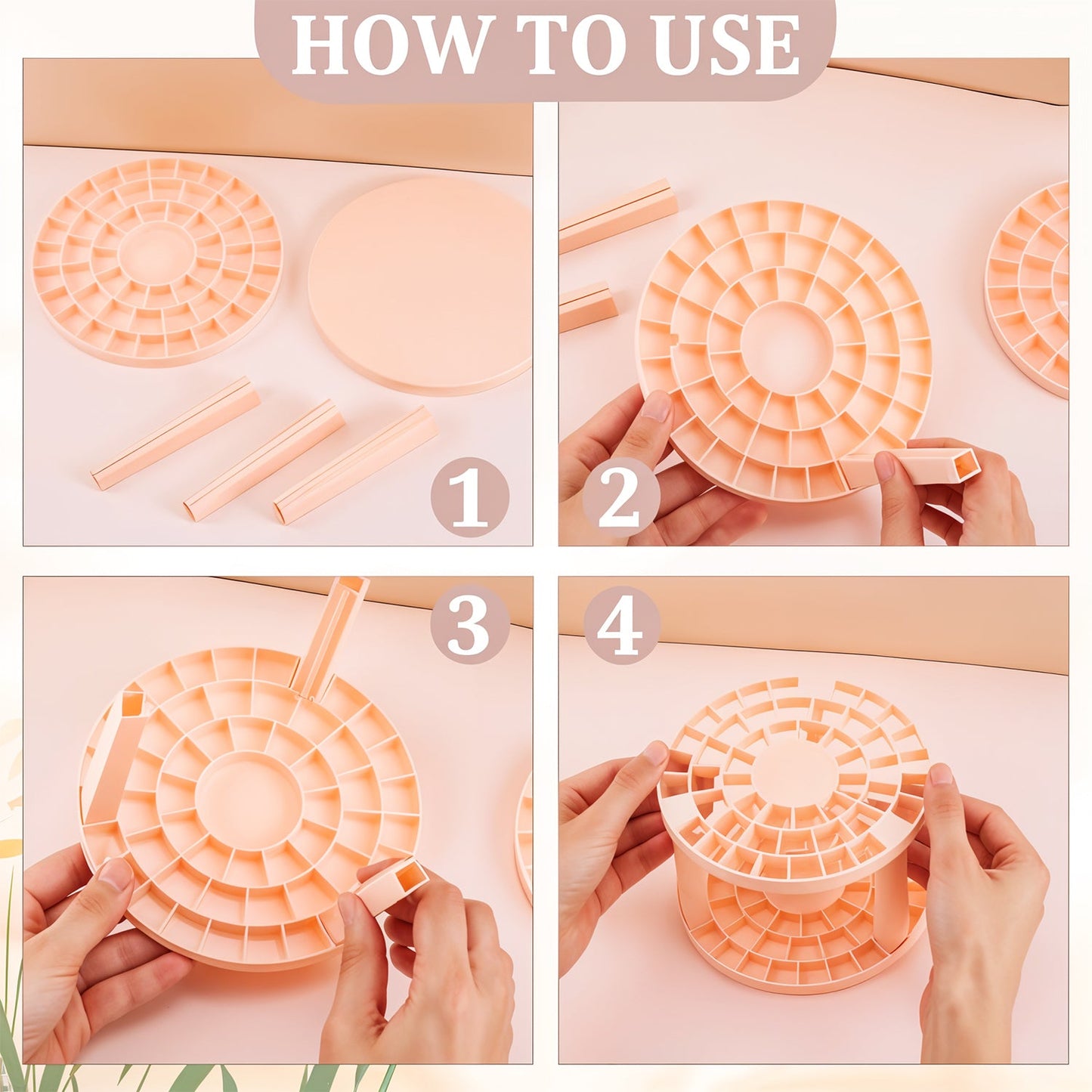 HOW TO USE

1

2

3

4