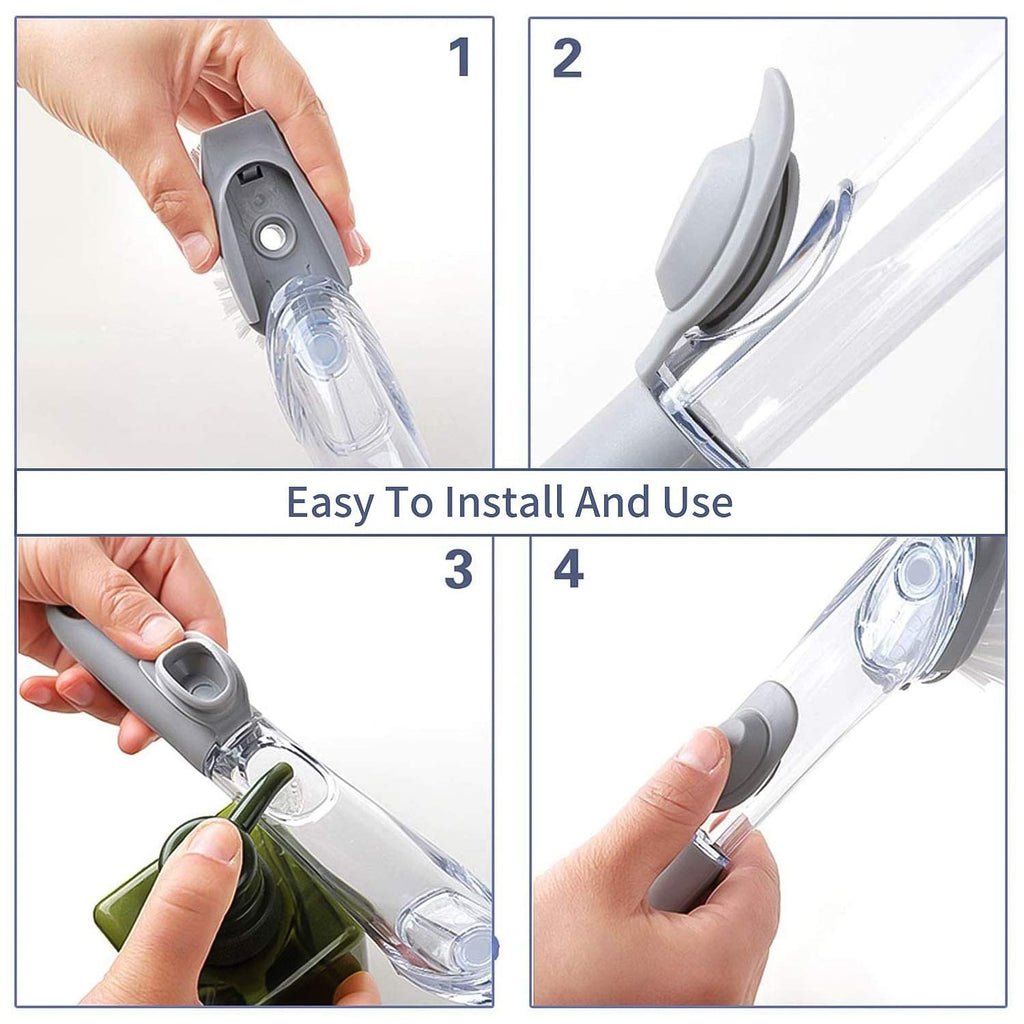 1

2

Easy To Install And Use

3

4