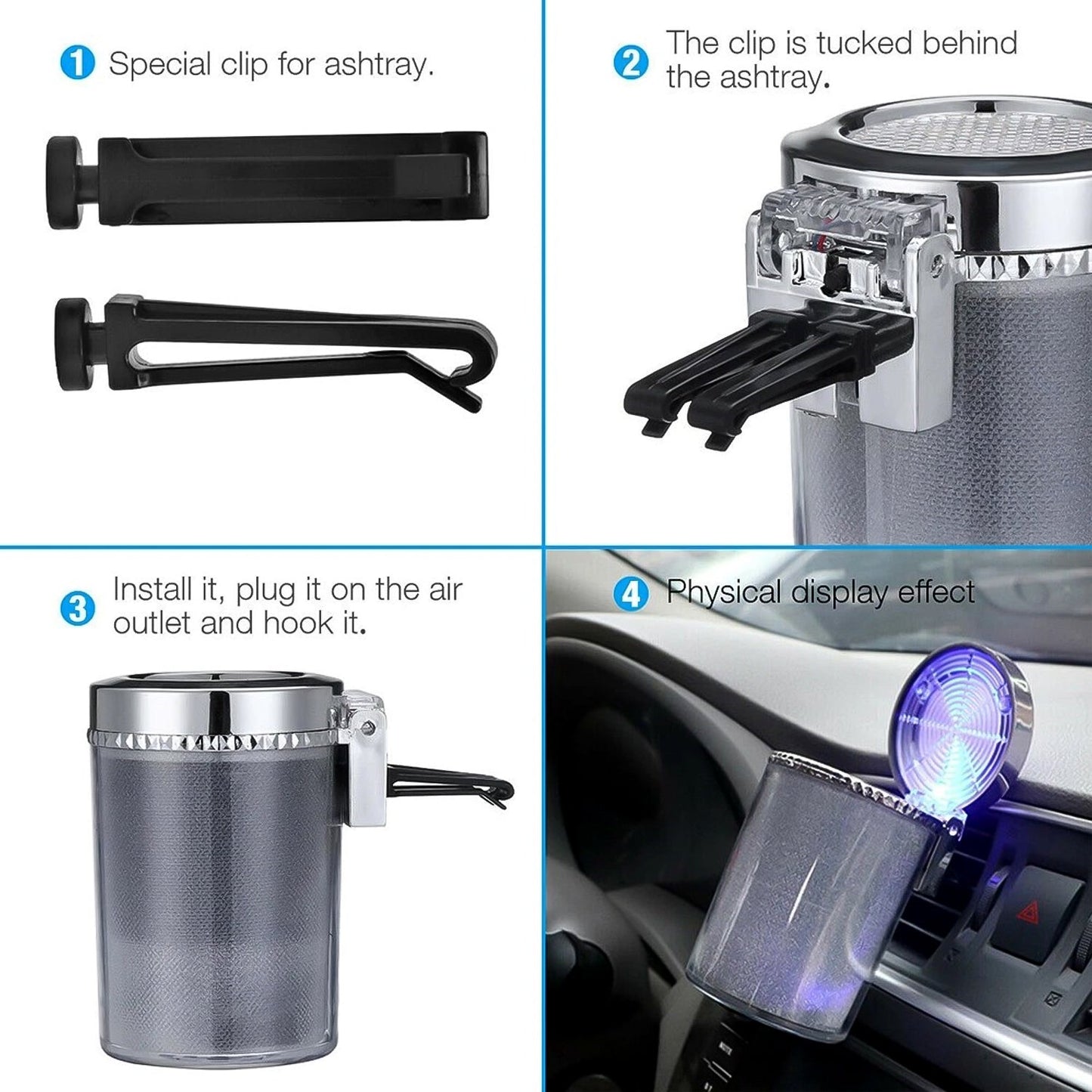 1 Special clip for ashtray.

2 The clip is tucked behind the ashtray.

3 Install it, plug it on the air outlet and hook it.

4 Physical display effect